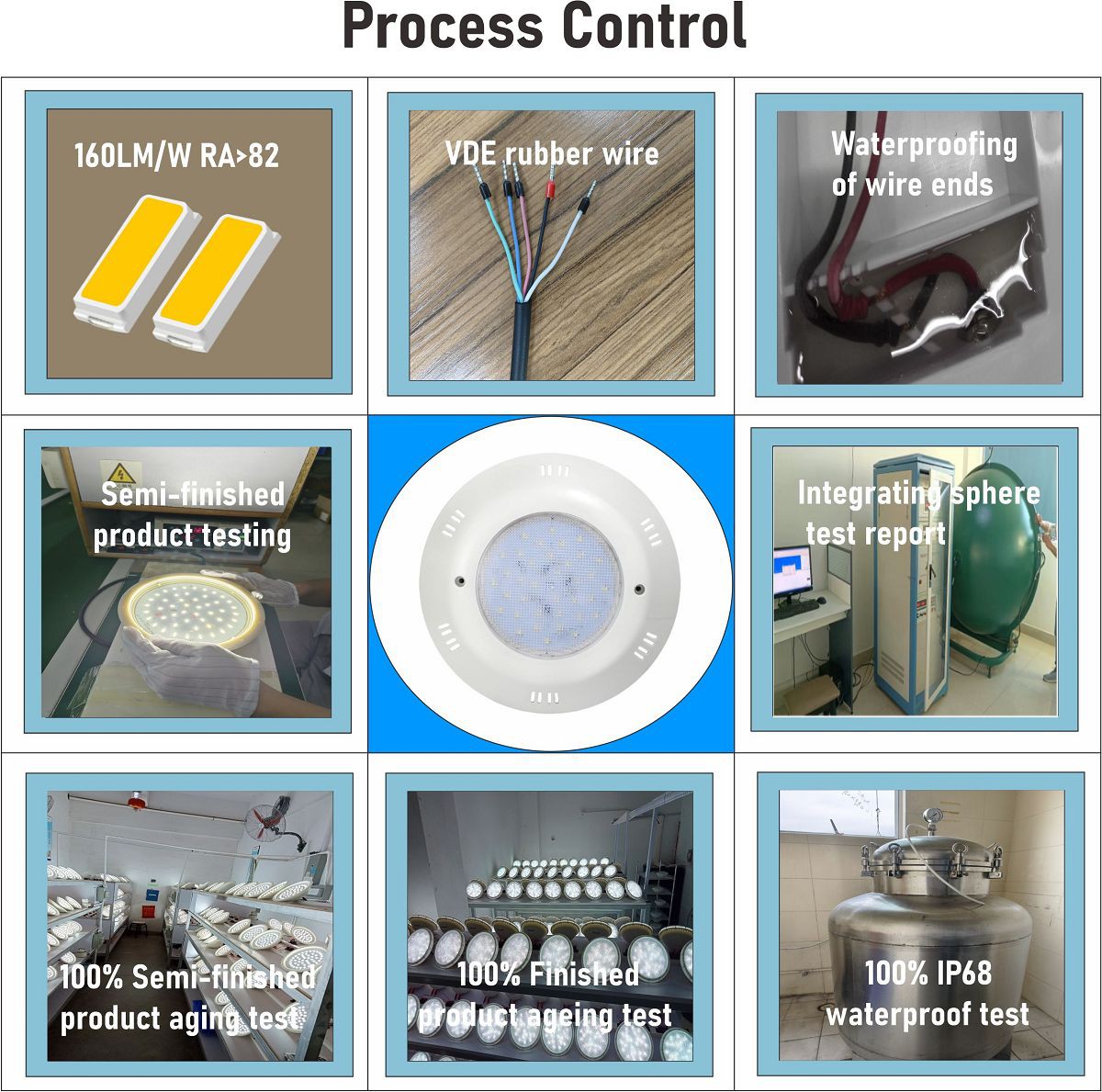 Process Control

160LM/W RA>82

VDE rubber wire

Waterproofing of wire ends

Semi-finished product testing

Integrating sphere test report

100% Semi-finished product aging test

100% Finished product ageing test

100% IP68 waterproof test